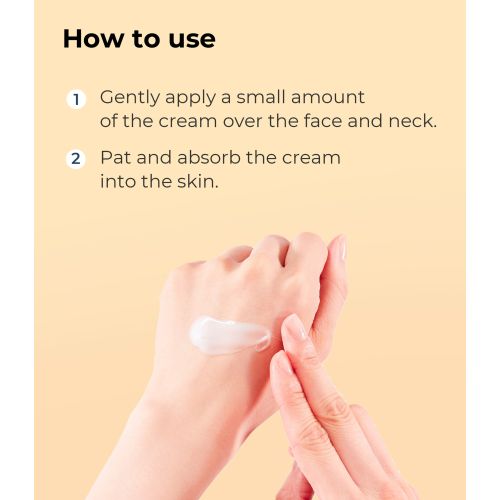 How to use

1 Gently apply a small amount of the cream over the face and neck.

2 Pat and absorb the cream into the skin.